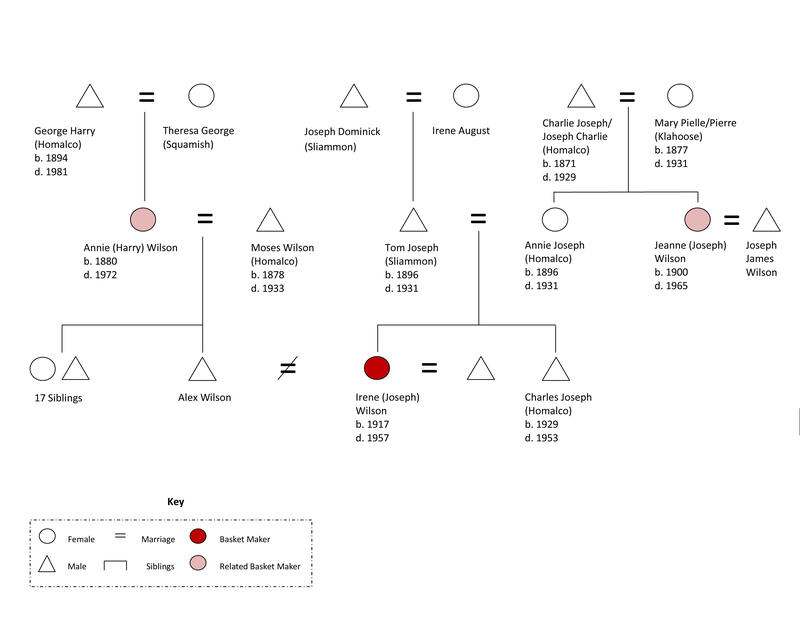 =

George Harry (Homalco) b. 1894 d. 1981

Theresa George (Squamish)

=

Joseph Dominick (Sliammon)

Irene August

=

Charlie Joseph/ Joseph Charlie (Homalco) b. 1871 d. 1929

Mary Pielle/Pierre (Klahoose) b. 1877 d. 1931

=

Annie (Harry) Wilson b. 1880 d. 1972

Moses Wilson (Homalco) b. 1878 d. 1933

=

Tom Joseph (Sliammon) b. 1896 d. 1931

Annie Joseph (Homalco) b. 1896 d. 1931

=

Jeanne (Joseph) Wilson b. 1900 d. 1965

Joseph James Wilson

17 Siblings

Alex Wilson

≠

=

Irene (Joseph) Wilson b. 1917 d. 1957

Charles Joseph (Homalco) b. 1929 d. 1953

Key

Female

= Marriage

Basket Maker

Male

Siblings

Related Basket Maker